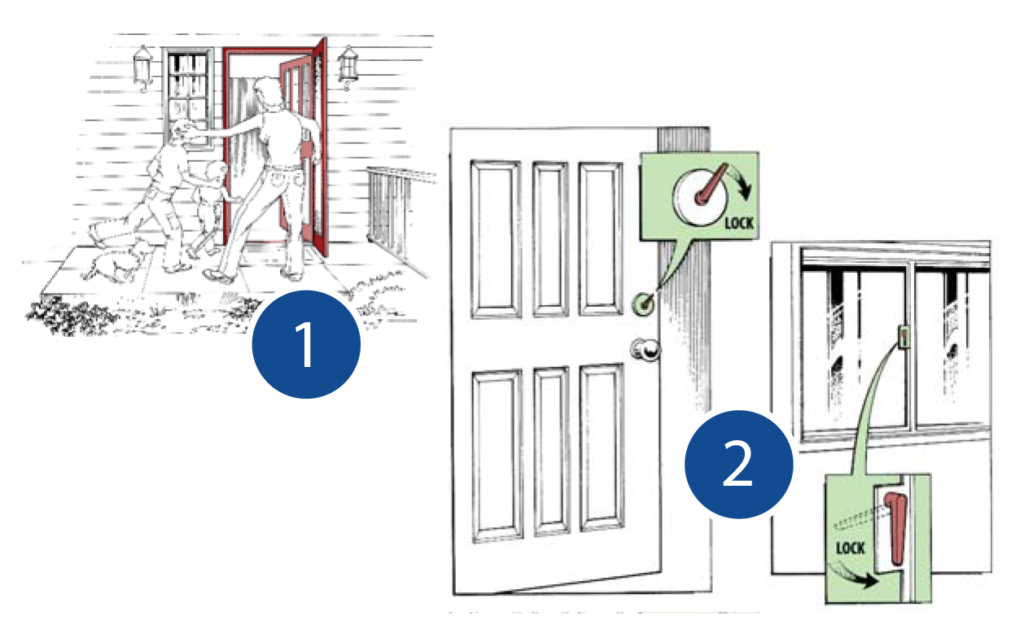 1

LOCK

2

LOCK